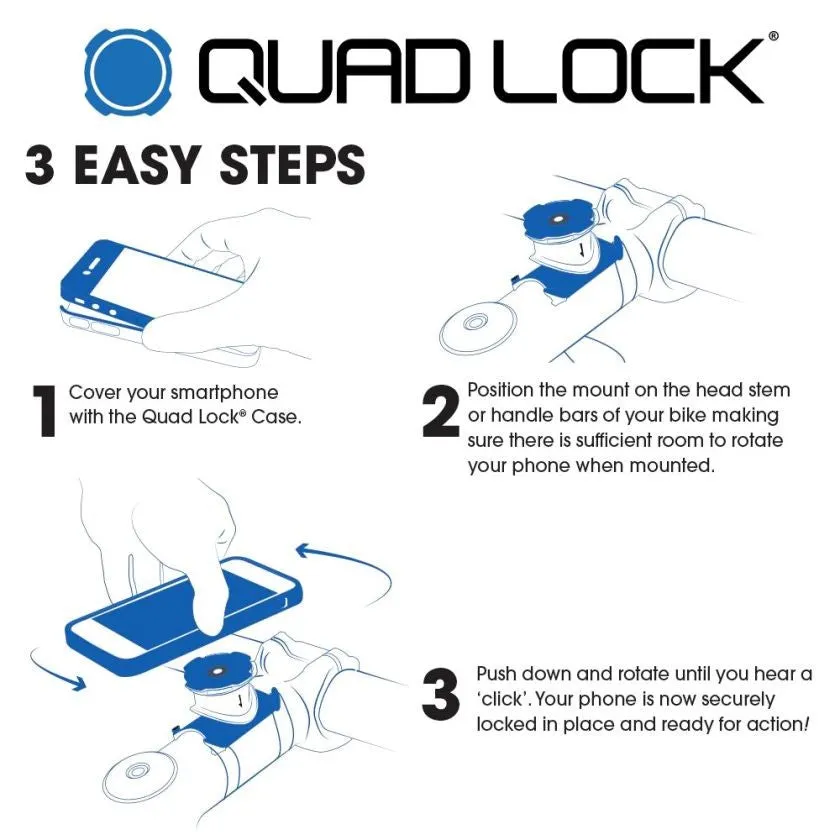 QUAD LOCK®

3 EASY STEPS

1 Cover your smartphone with the Quad Lock® Case.

2 Position the mount on the head stem or handle bars of your bike making sure there is sufficient room to rotate your phone when mounted.

3 Push down and rotate until you hear a 'click'. Your phone is now securely locked in place and ready for action!